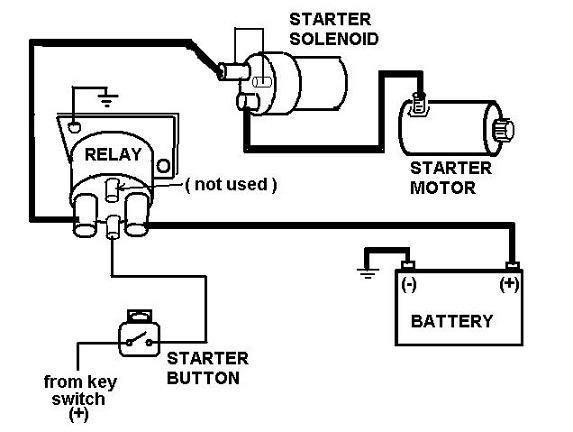 STARTER
SOLENOID

RELAY

( not used )

STARTER
MOTOR

(-)

(+)

BATTERY

STARTER
BUTTON

from key
switch
(+)