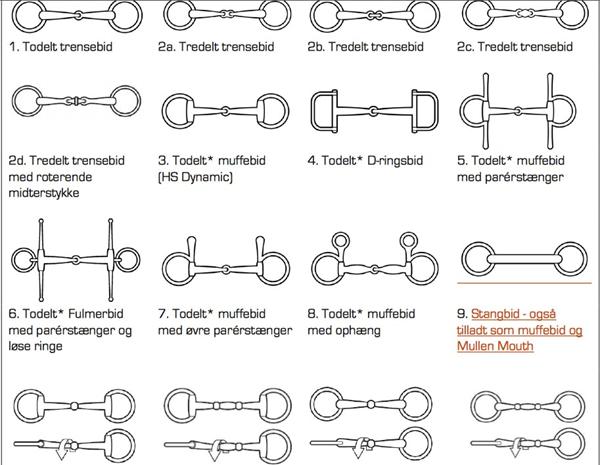 1. Todelt trensebid

2a. Tredelt trensebid

2b. Tredelt trensebid

2c. Tredelt trensebid

2d. Tredelt trensebid med roterende midterstykke

3. Todelt* muffebid (HS Dynamic)

4. Todelt* D-ringsbid

5. Todelt* muffebid med parérstænger

6. Todelt* Fulmerbid med parérstænger og løse ringe

7. Todelt* muffebid med øvre parérstænger

8. Todelt* muffebid med ophæng

9. Stangbid - også tilladt som muffebid og Mullen Mouth