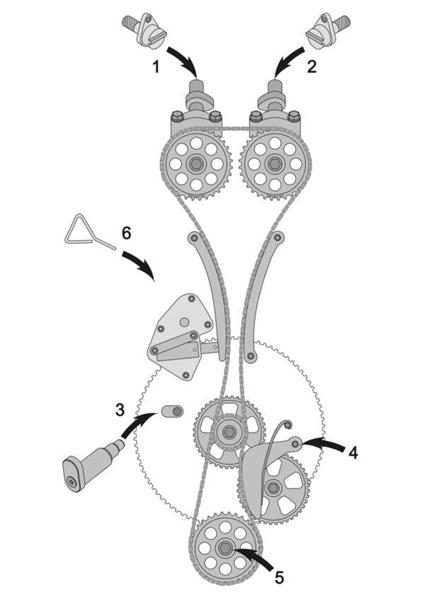 1
2
6
3
4
5