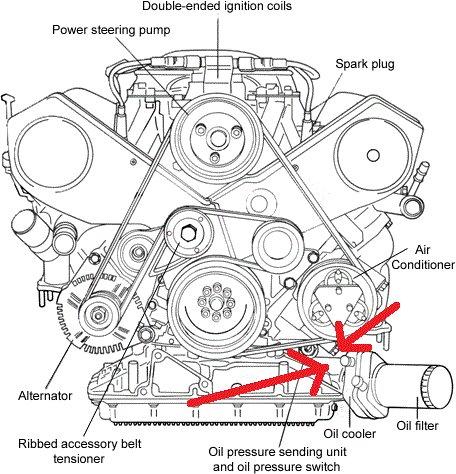 Double-ended ignition coils

Power steering pump

Spark plug

Air Conditioner

Alternator

Ribbed accessory belt tensioner

Oil pressure sending unit and oil pressure switch

Oil cooler

Oil filter