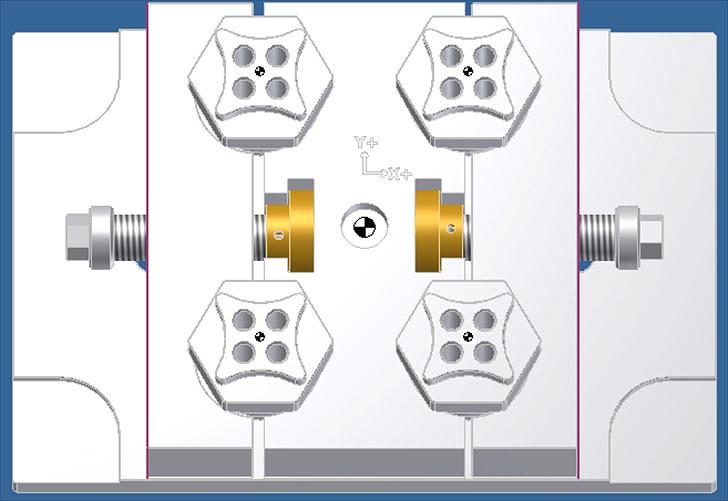 Y+
X+